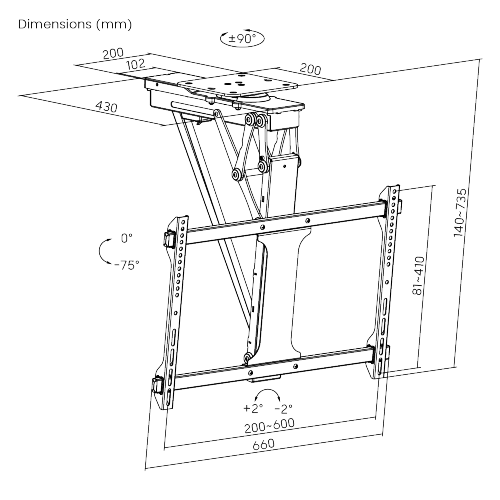 Dimensions (mm)

±90°

200

102

200

430

0°

-75°

140~735

81~410

+2°

-2°

200~600

660