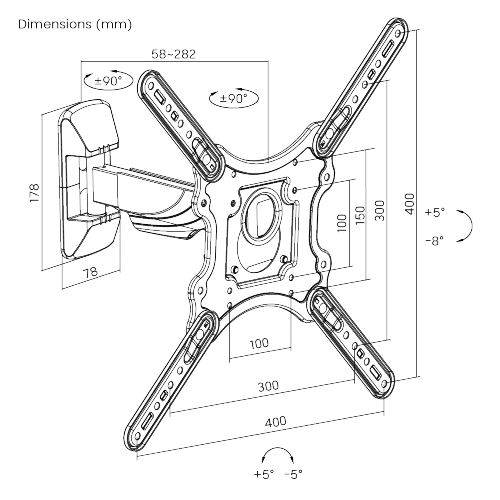 Dimensions (mm)

58~282

±90°

±90°

178

78

100

150

300

400

+5°

-8°

100

300

400

+5° -5°