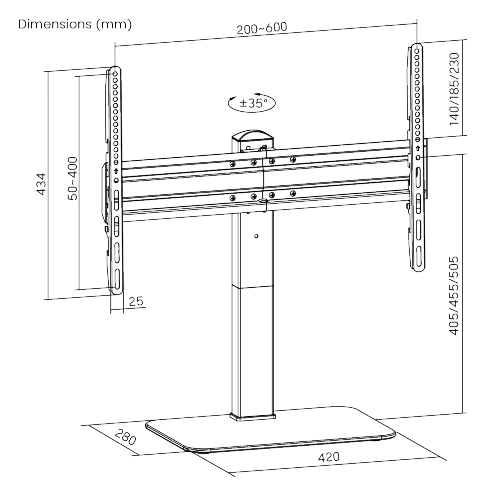 Dimensions (mm)

200~600

140/185/230

±35°

434

50~400

25

405/455/505

280

420