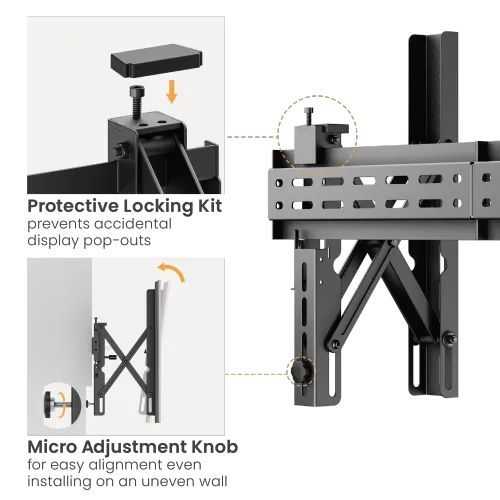 Protective Locking Kit
prevents accidental display pop-outs

Micro Adjustment Knob
for easy alignment even installing on an uneven wall