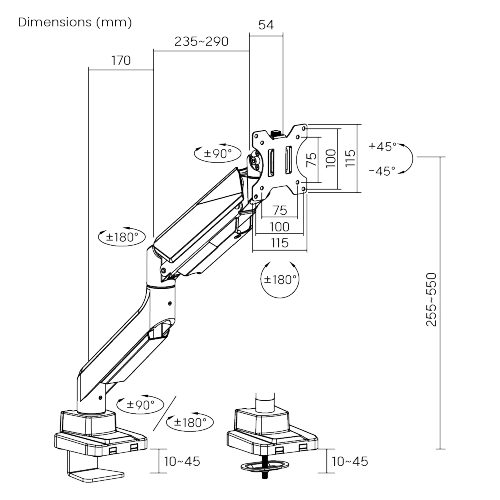 Dimensions (mm)

54

235~290

170

±90°

75

100

115

+45°

-45°

75

100

115

±180°

±180°

255~550

±90°

±180°

10~45

10~45