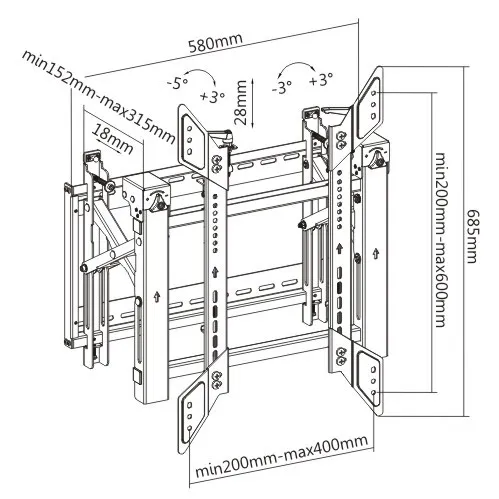 580mm

min152mm-max315mm

18mm

-5°

+3°

28mm

-3°

+3°

min200mm-max600mm

685mm

min200mm-max400mm